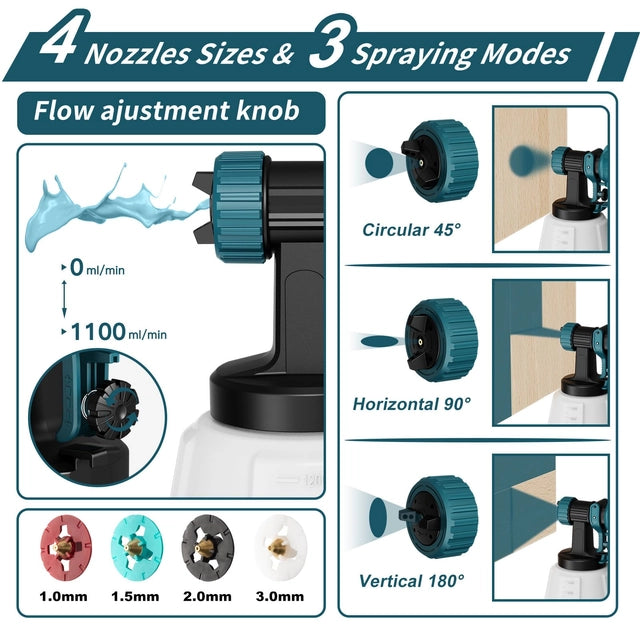 4 Nozzles Sizes & 3 Spraying Modes

Flow ajustment knob

0 ml/min

1100 ml/min

1.0mm 1.5mm 2.0mm 3.0mm

Circular 45°

Horizontal 90°

Vertical 180°