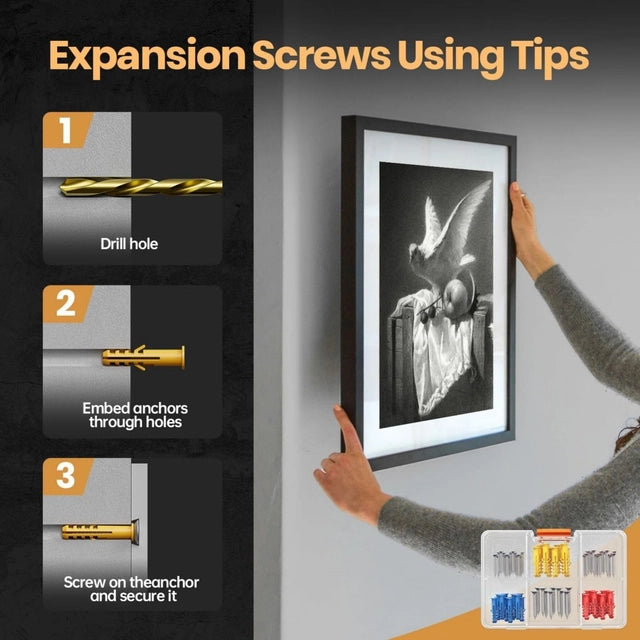 Expansion Screws Using Tips

1

Drill hole

2

Embed anchors through holes

3

Screw on theanchor and secure it