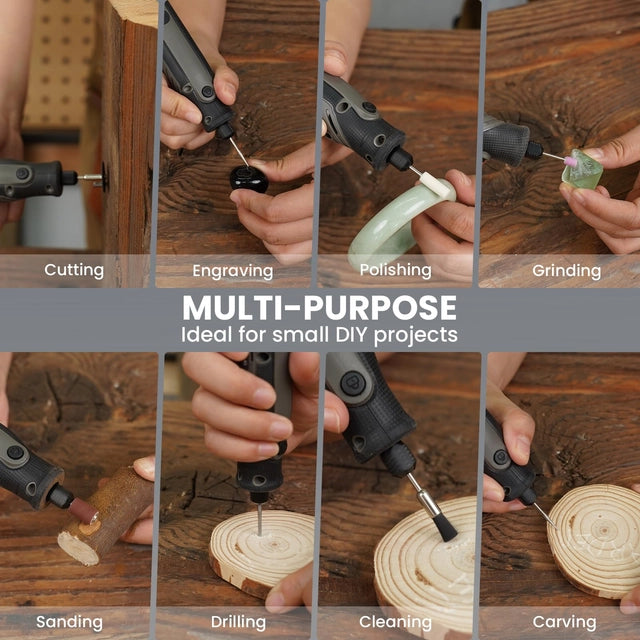 Cutting
Engraving
Polishing
Grinding

MULTI-PURPOSE
Ideal for small DIY projects

Sanding
Drilling
Cleaning
Carving