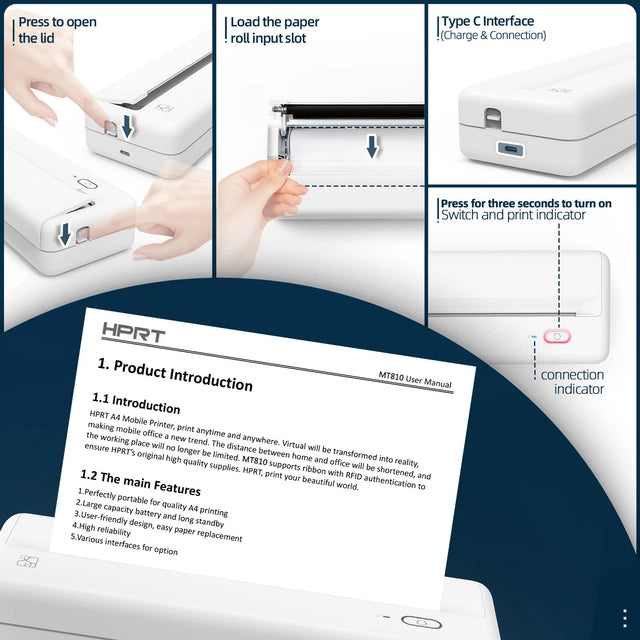 Press to open the lid

Load the paper roll input slot

Type C Interface
(Charge & Connection)

Press for three seconds to turn on
Switch and print indicator

connection indicator

HPRT

MT810 User Manual

1. Product Introduction

1.1 Introduction

HPRT A4 Mobile Printer, print anytime and anywhere. Virtual will be transformed into reality, making mobile office a new trend. The distance between home and office will be shortened, and the working place will no longer be limited. MT810 supports ribbon with RFID authentication to ensure HPRT's original high quality supplies. HPRT, print your beautiful world.

1.2 The main Features

1.Perfectly portable for quality A4 printing
2.Large capacity battery and long standby
3.User-friendly design, easy paper replacement
4.High reliability
5.Various interfaces for option