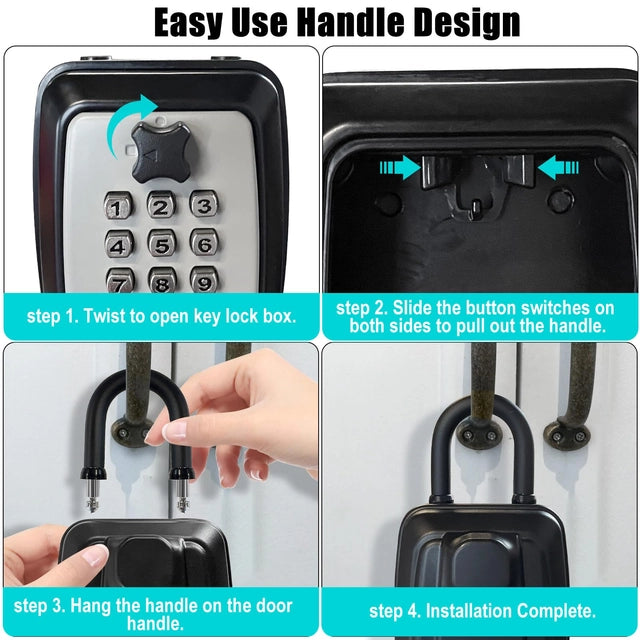 Easy Use Handle Design

1 2 3
4 5 6
7 8 9

step 1. Twist to open key lock box.

step 2. Slide the button switches on both sides to pull out the handle.

step 3. Hang the handle on the door handle.

step 4. Installation Complete.