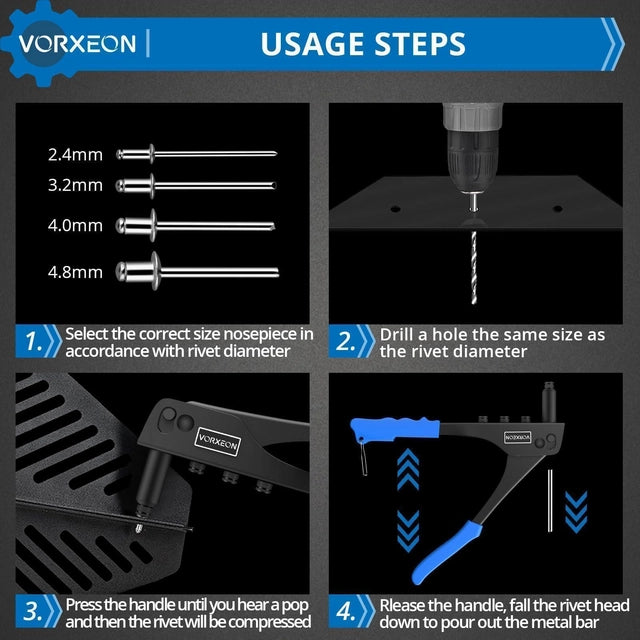 VORXEON

USAGE STEPS

2.4mm
3.2mm
4.0mm
4.8mm

1. Select the correct size nosepiece in accordance with rivet diameter

2. Drill a hole the same size as the rivet diameter

VORXEON

VORXEON

3. Press the handle until you hear a pop and then the rivet will be compressed

4. Rlease the handle, fall the rivet head down to pour out the metal bar