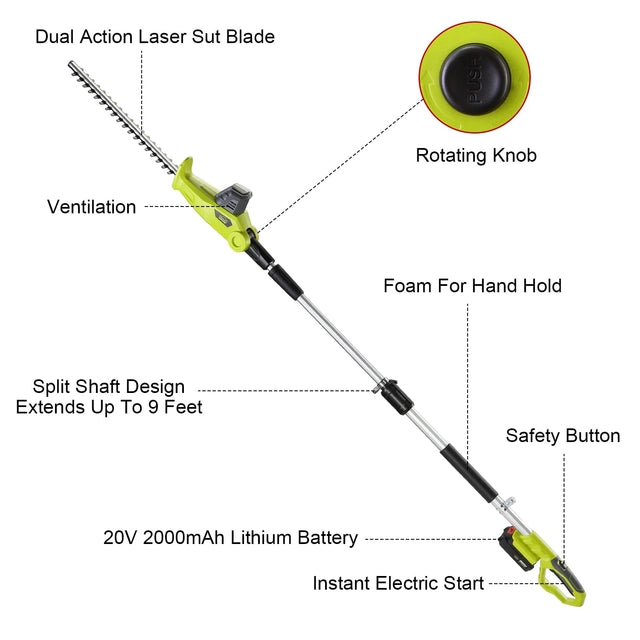 Dual Action Laser Sut Blade

PUSH

Rotating Knob

Ventilation

Foam For Hand Hold

Split Shaft Design
Extends Up To 9 Feet

Safety Button

20V 2000mAh Lithium Battery

Instant Electric Start