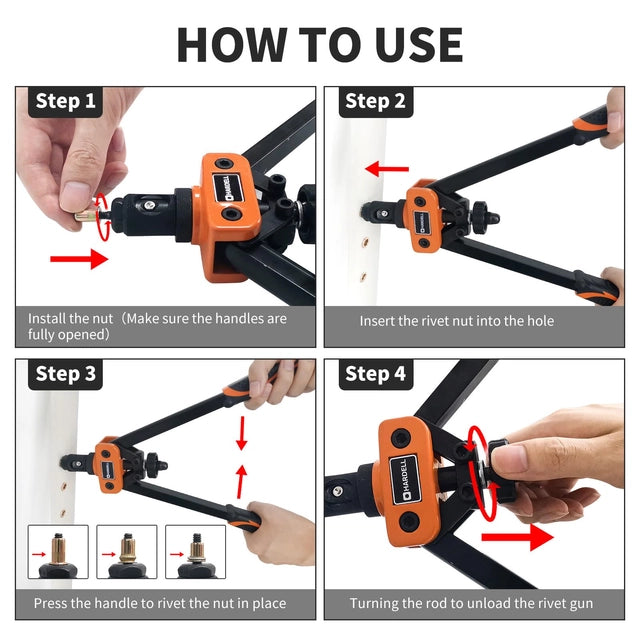 HOW TO USE

Step 1

HARDELL

Install the nut（Make sure the handles are fully opened）

Step 2

HARDELL

Insert the rivet nut into the hole

Step 3

HARDELL

Press the handle to rivet the nut in place

Step 4

HARDELL

Turning the rod to unload the rivet gun