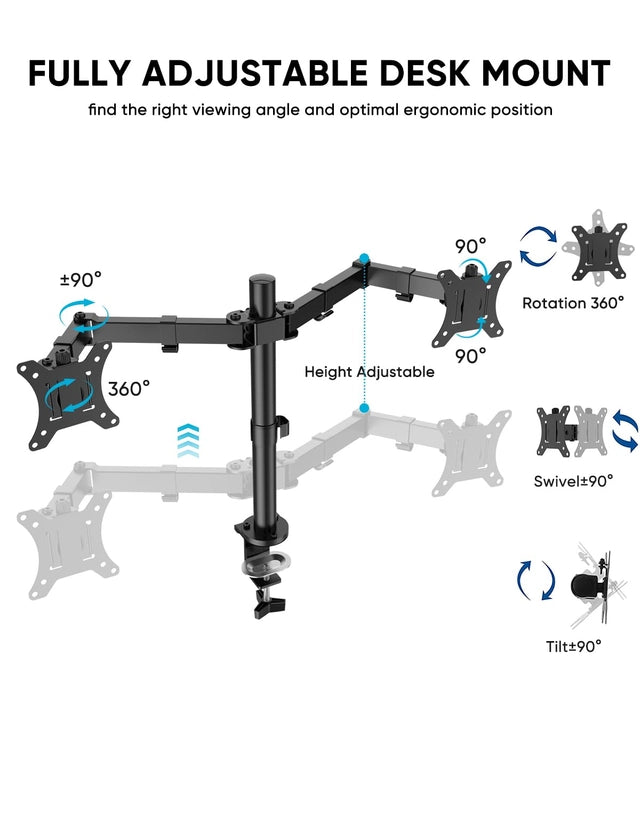 FULLY ADJUSTABLE DESK MOUNT

find the right viewing angle and optimal ergonomic position

±90°

360°

90°

90°

Height Adjustable

Rotation 360°

Swivel±90°

Tilt±90°