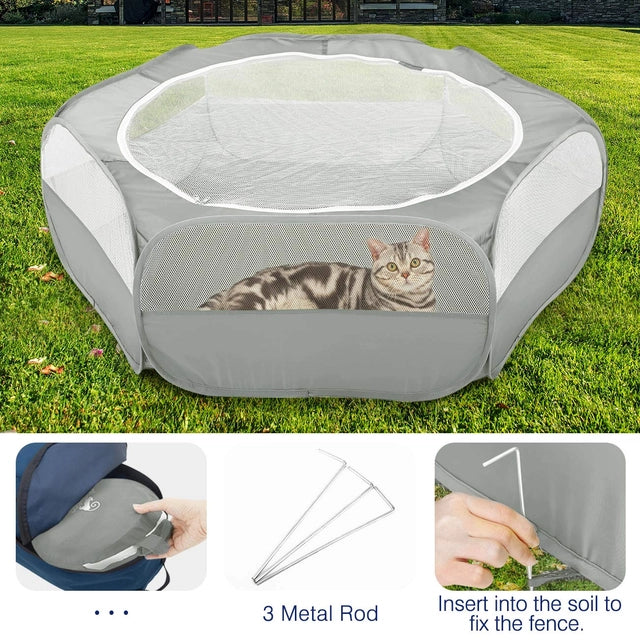 ...

3 Metal Rod

Insert into the soil to fix the fence.