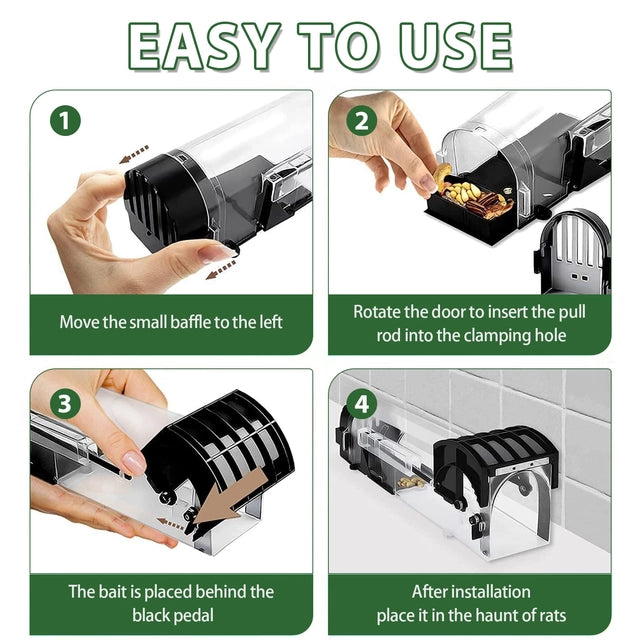 EASY TO USE

1

Move the small baffle to the left

2

Rotate the door to insert the pull rod into the clamping hole

3

The bait is placed behind the black pedal

4

After installation
place it in the haunt of rats